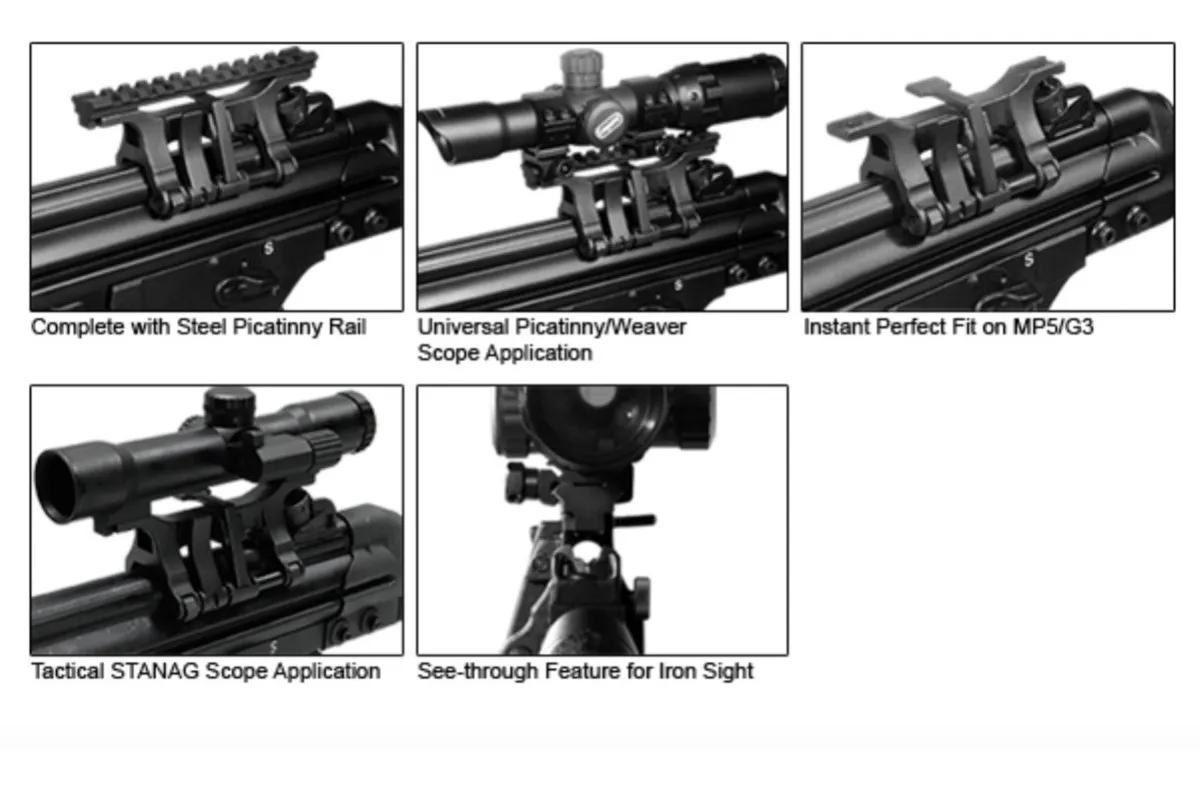 Complete with Steel Picatinny Rail

Universal Picatinny/Weaver Scope Application

Instant Perfect Fit on MP5/G3

Tactical STANAG Scope Application

See-through Feature for Iron Sight