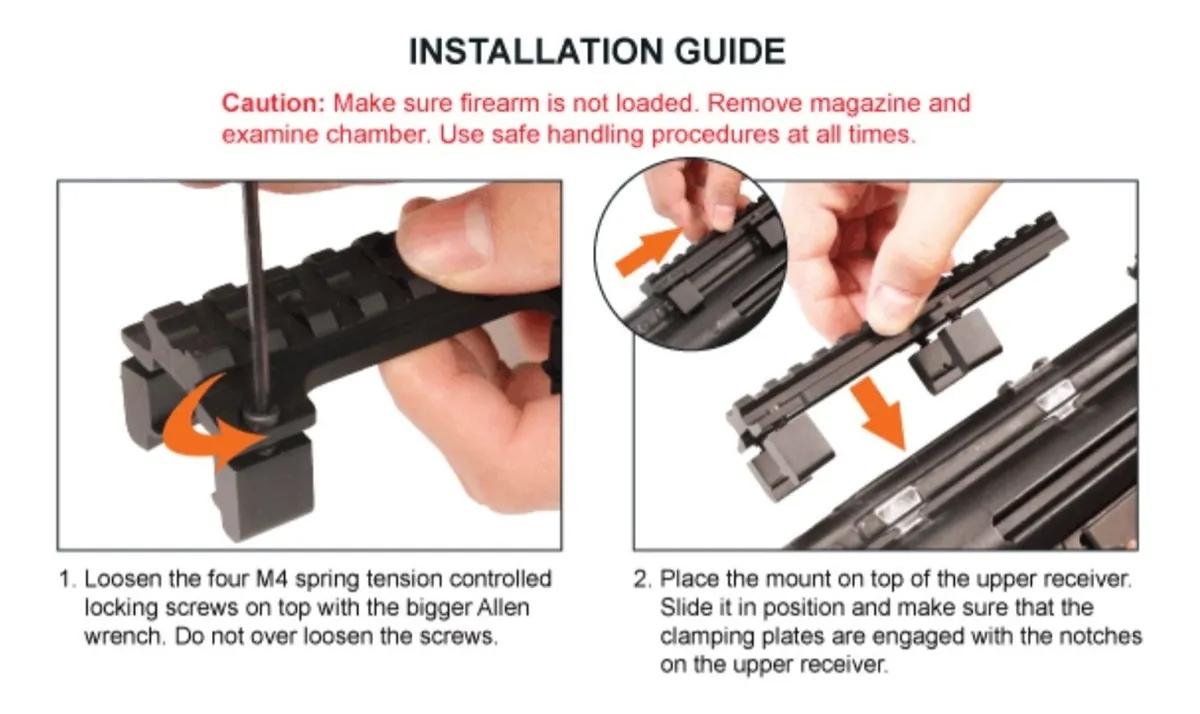 INSTALLATION GUIDE

Caution: Make sure firearm is not loaded. Remove magazine and examine chamber. Use safe handling procedures at all times.

1. Loosen the four M4 spring tension controlled locking screws on top with the bigger Allen wrench. Do not over loosen the screws.

2. Place the mount on top of the upper receiver. Slide it in position and make sure that the clamping plates are engaged with the notches on the upper receiver.